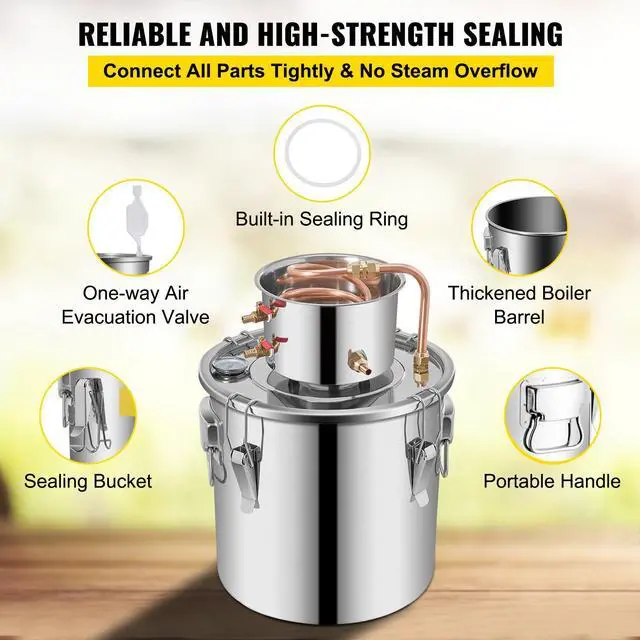 RELIABLE AND HIGH-STRENGTH SEALING

Connect All Parts Tightly & No Steam Overflow

Built-in Sealing Ring

One-way Air Evacuation Valve

Thickened Boiler Barrel

Sealing Bucket

Portable Handle