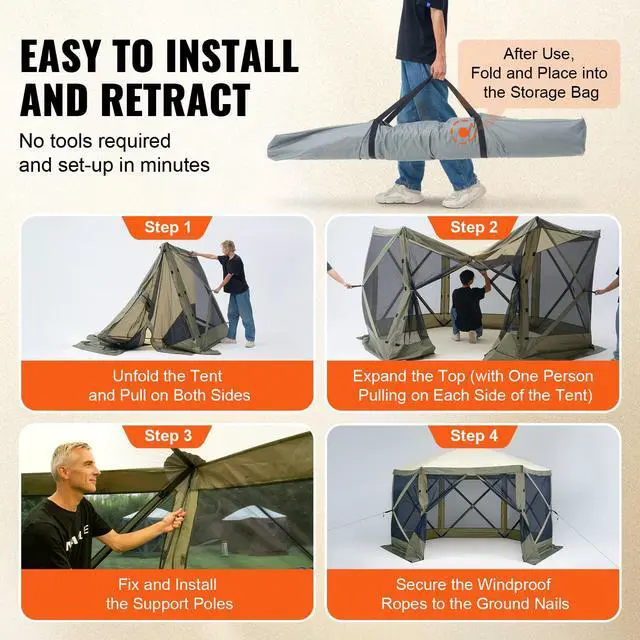 EASY TO INSTALL AND RETRACT

No tools required and set-up in minutes

After Use, Fold and Place into the Storage Bag

Step 1

Unfold the Tent and Pull on Both Sides

Step 2

Expand the Top (with One Person Pulling on Each Side of the Tent)

Step 3

Fix and Install the Support Poles

Step 4

Secure the Windproof Ropes to the Ground Nails