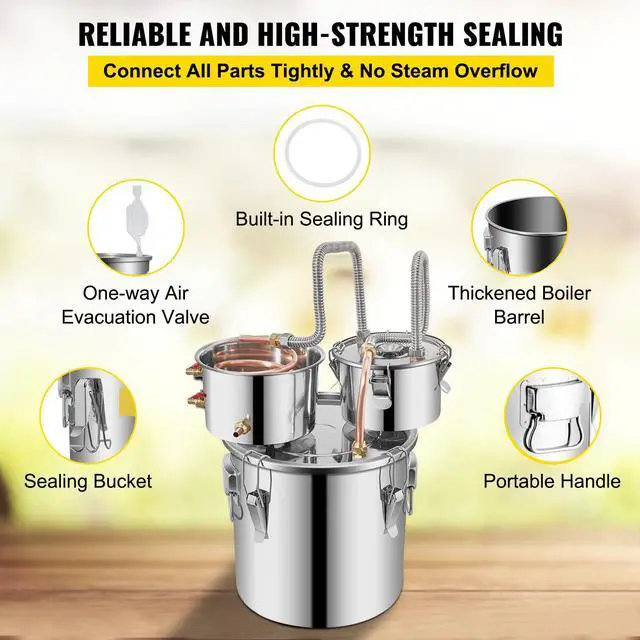 RELIABLE AND HIGH-STRENGTH SEALING

Connect All Parts Tightly & No Steam Overflow

Built-in Sealing Ring

One-way Air Evacuation Valve

Thickened Boiler Barrel

Sealing Bucket

Portable Handle