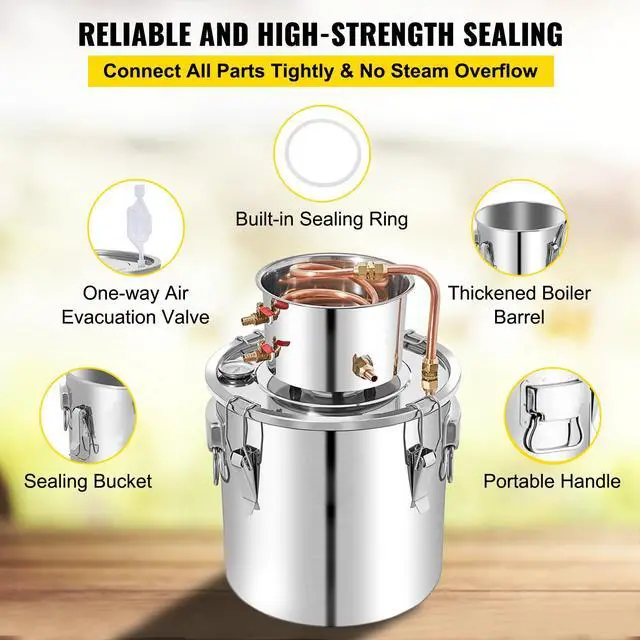 RELIABLE AND HIGH-STRENGTH SEALING

Connect All Parts Tightly & No Steam Overflow

Built-in Sealing Ring

One-way Air Evacuation Valve

Thickened Boiler Barrel

Sealing Bucket

Portable Handle