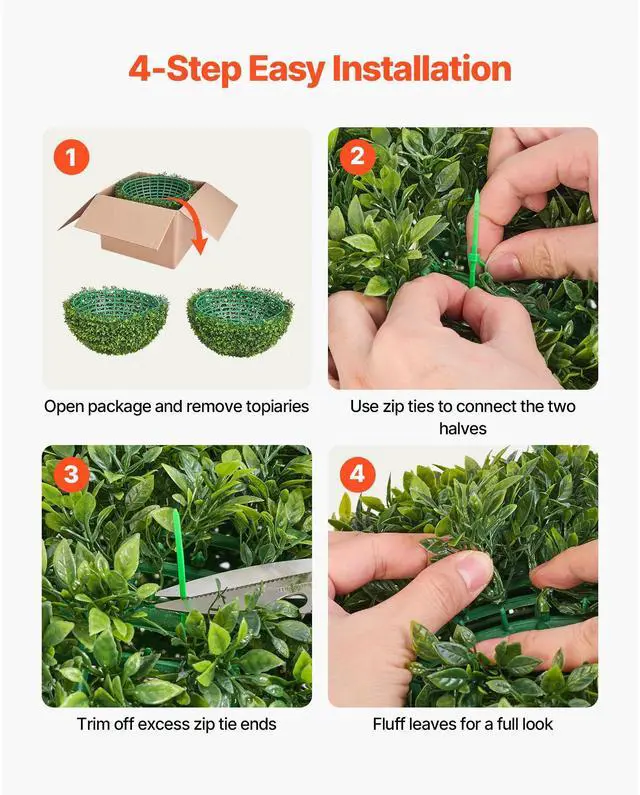 4-Step Easy Installation

1

Open package and remove topiaries

2

Use zip ties to connect the two halves

3

Trim off excess zip tie ends

4

Fluff leaves for a full look