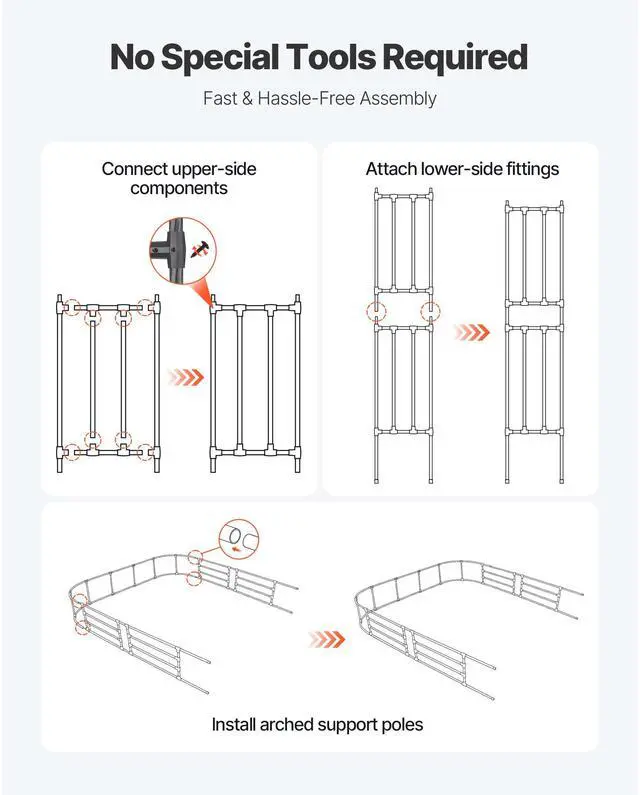 No Special Tools Required

Fast & Hassle-Free Assembly

Connect upper-side components

Attach lower-side fittings

Install arched support poles