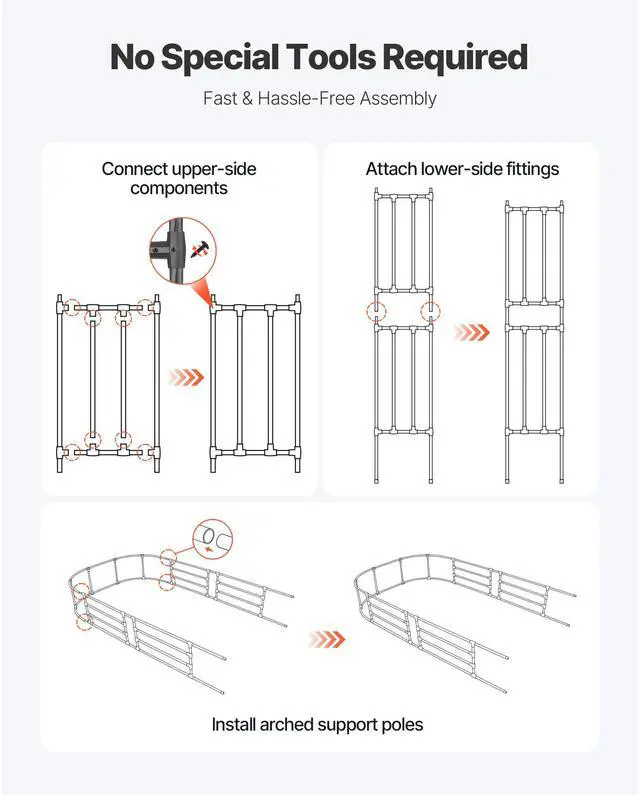 No Special Tools Required

Fast & Hassle-Free Assembly

Connect upper-side components

Attach lower-side fittings

Install arched support poles