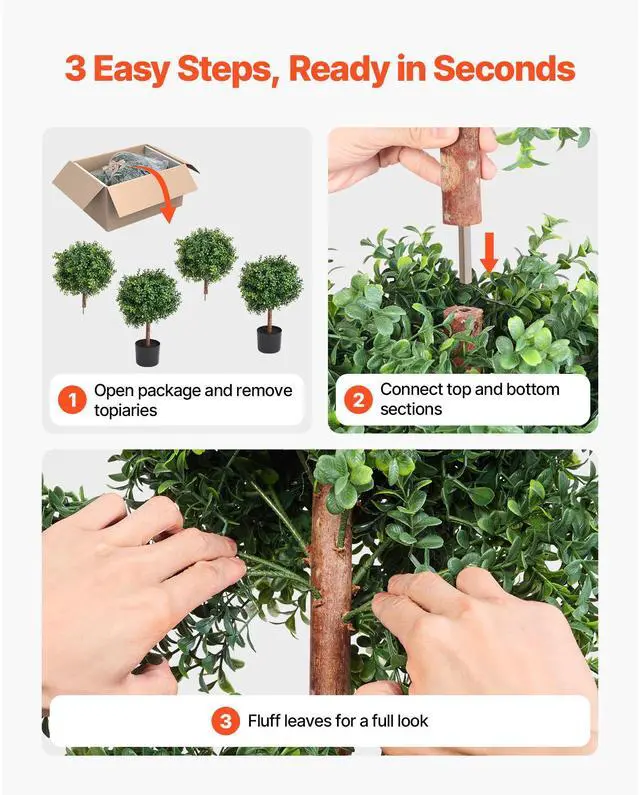 3 Easy Steps, Ready in Seconds

1 Open package and remove topiaries

2 Connect top and bottom sections

3 Fluff leaves for a full look