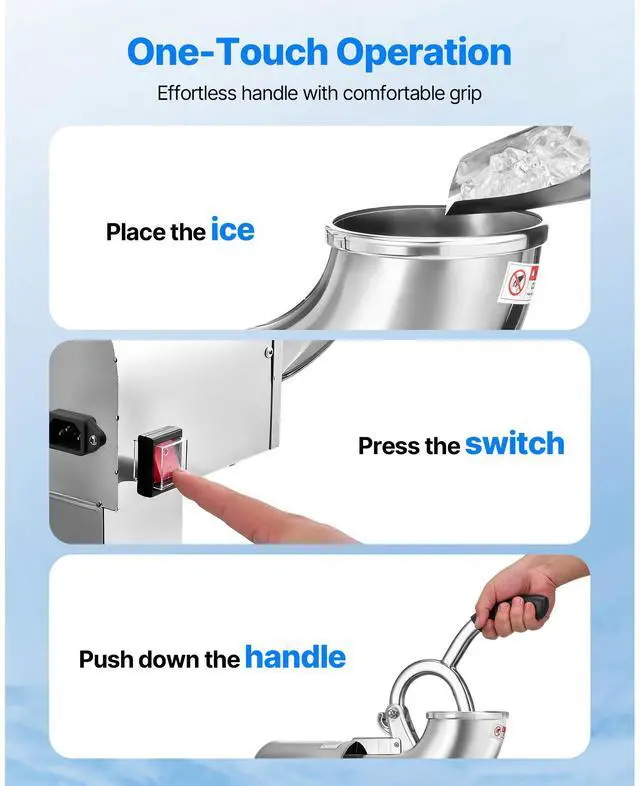 One-Touch Operation

Effortless handle with comfortable grip

Place the ice

Press the switch

Push down the handle