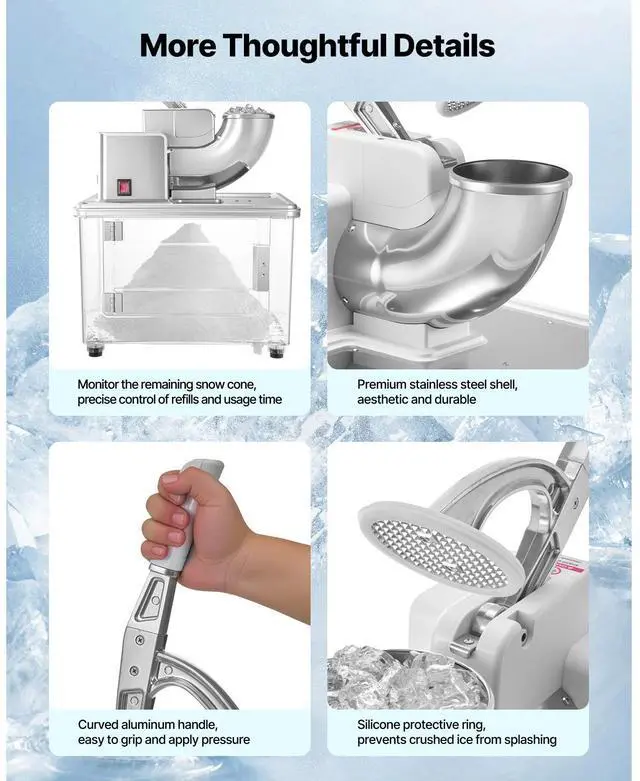 More Thoughtful Details

Monitor the remaining snow cone, precise control of refills and usage time

Premium stainless steel shell, aesthetic and durable

Curved aluminum handle, easy to grip and apply pressure

Silicone protective ring, prevents crushed ice from splashing