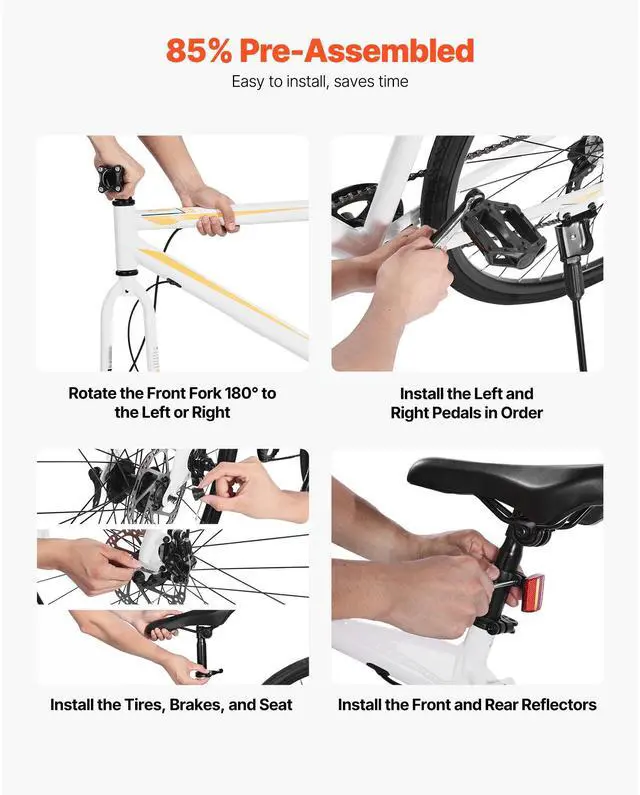 85% Pre-Assembled

Easy to install, saves time

Rotate the Front Fork 180° to the Left or Right

Install the Left and Right Pedals in Order

Install the Tires, Brakes, and Seat

Install the Front and Rear Reflectors