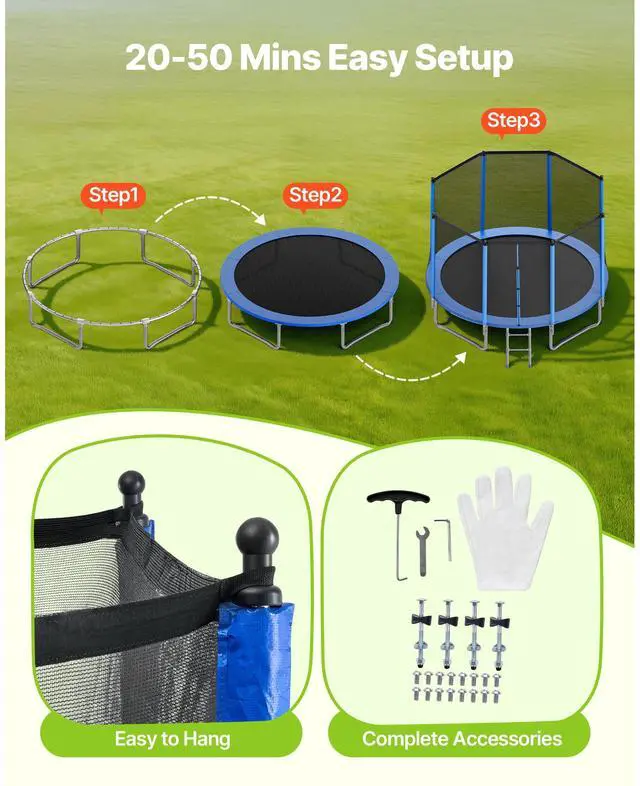 20-50 Mins Easy Setup

Step1

Step2

Step3

Easy to Hang

Complete Accessories