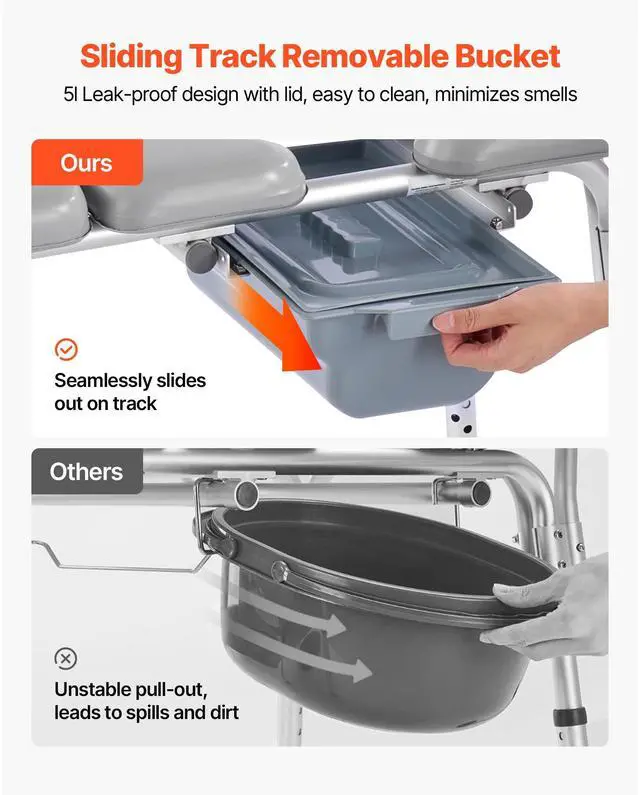 Sliding Track Removable Bucket
5l Leak-proof design with lid, easy to clean, minimizes smells

Ours

Seamlessly slides out on track

Others

Unstable pull-out, leads to spills and dirt