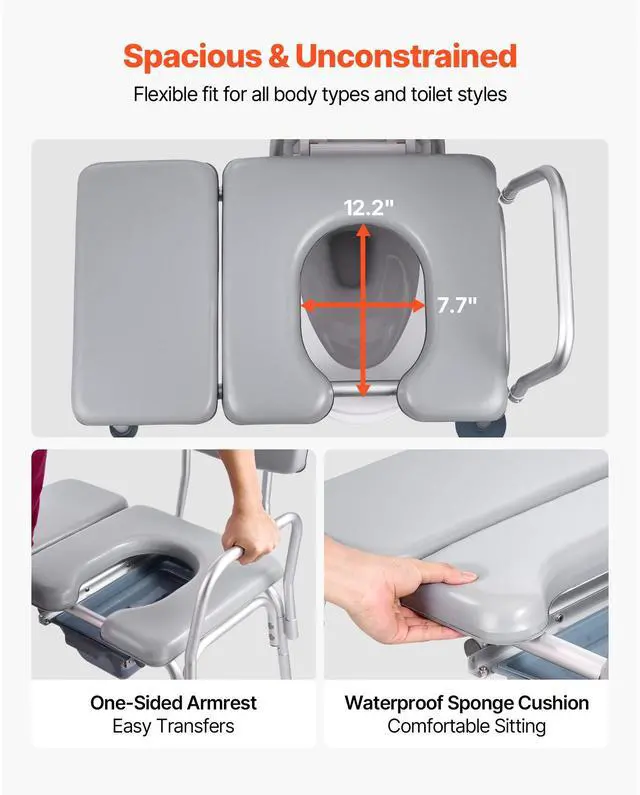 Spacious & Unconstrained
Flexible fit for all body types and toilet styles

12.2"
7.7"

One-Sided Armrest
Easy Transfers

Waterproof Sponge Cushion
Comfortable Sitting