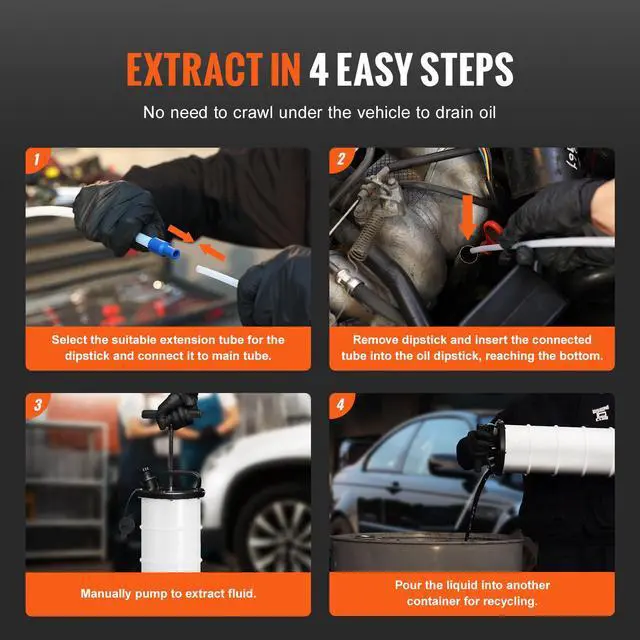 EXTRACT IN 4 EASY STEPS

No need to crawl under the vehicle to drain oil

1

Select the suitable extension tube for the dipstick and connect it to main tube.

2

Remove dipstick and insert the connected tube into the oil dipstick, reaching the bottom.

3

Manually pump to extract fluid.

4

Pour the liquid into another container for recycling.