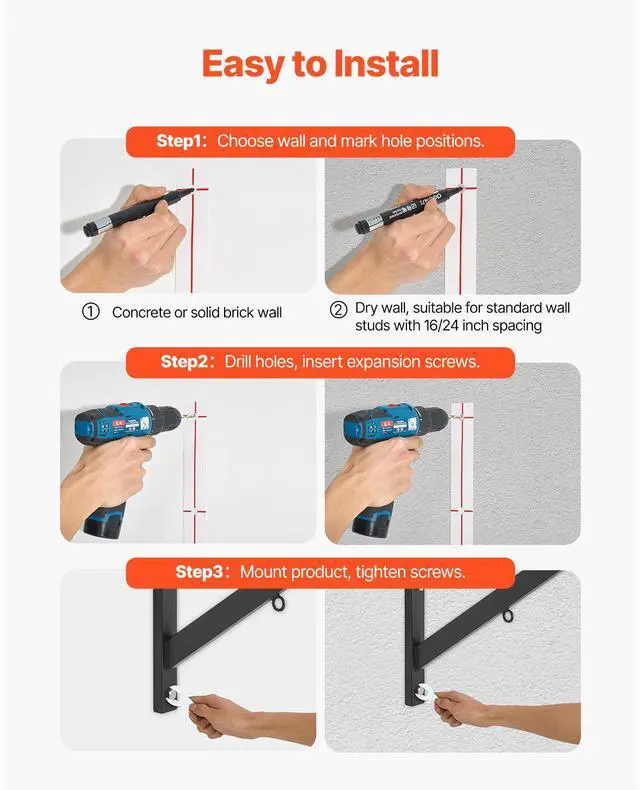 Easy to Install

Step1: Choose wall and mark hole positions.

① Concrete or solid brick wall

② Dry wall, suitable for standard wall studs with 16/24 inch spacing

Step2: Drill holes, insert expansion screws.

Step3: Mount product, tighten screws.