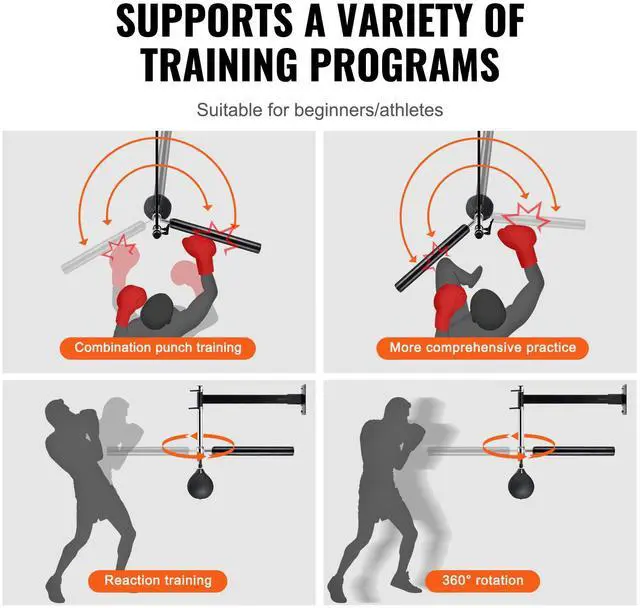 SUPPORTS A VARIETY OF TRAINING PROGRAMS

Suitable for beginners/athletes

Combination punch training

More comprehensive practice

Reaction training

360° rotation