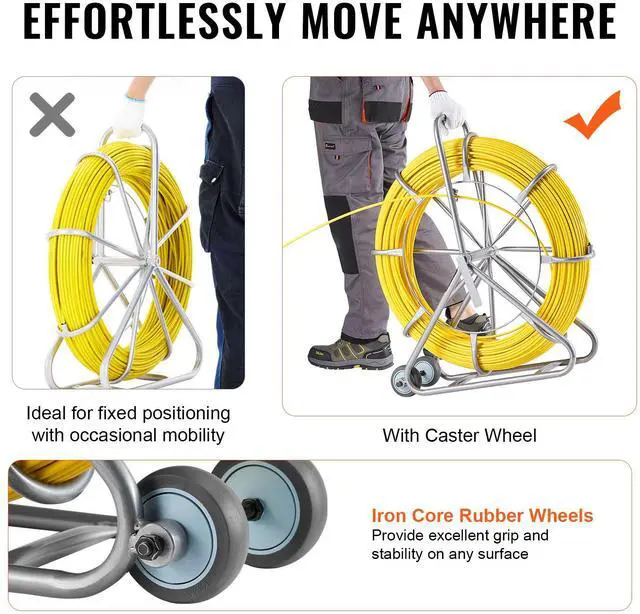 EFFORTLESSLY MOVE ANYWHERE

Ideal for fixed positioning with occasional mobility

With Caster Wheel

Iron Core Rubber Wheels
Provide excellent grip and stability on any surface