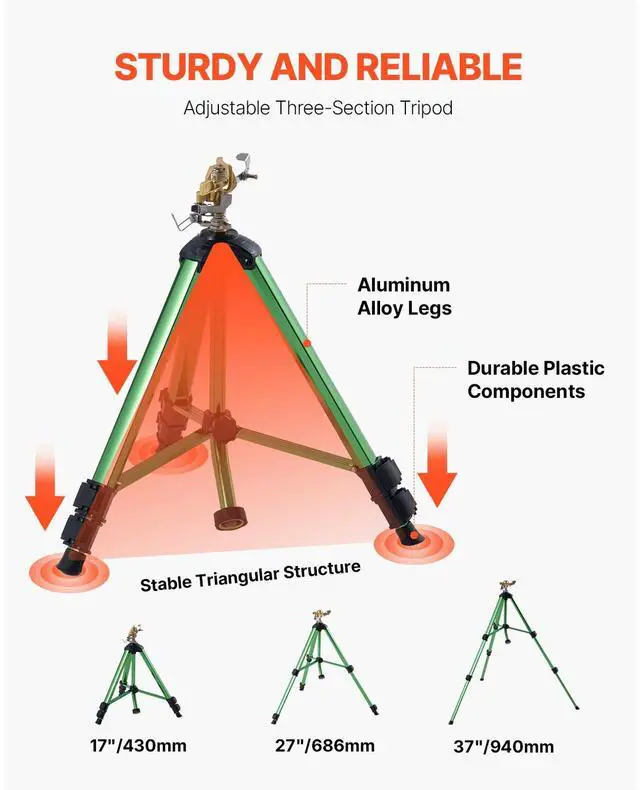 STURDY AND RELIABLE

Adjustable Three-Section Tripod

Aluminum Alloy Legs

Durable Plastic Components

Stable Triangular Structure

17"/430mm

27"/686mm

37"/940mm