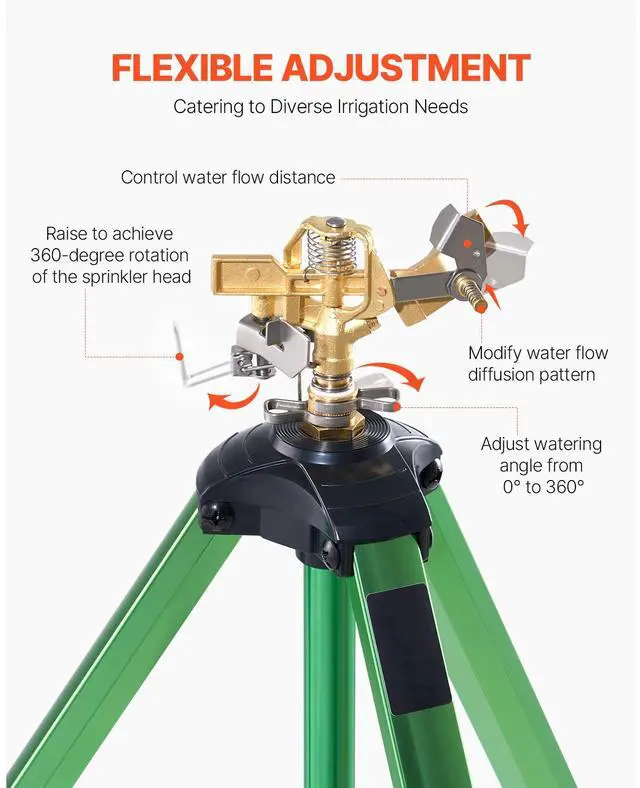 FLEXIBLE ADJUSTMENT

Catering to Diverse Irrigation Needs

Control water flow distance

Raise to achieve 360-degree rotation of the sprinkler head

Modify water flow diffusion pattern

Adjust watering angle from 0° to 360°