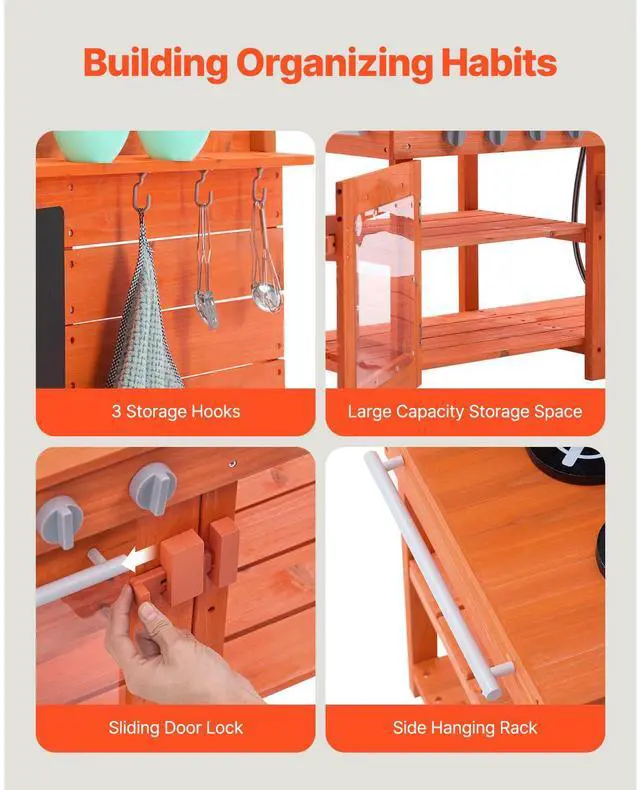 Building Organizing Habits

3 Storage Hooks

Large Capacity Storage Space

Sliding Door Lock

Side Hanging Rack