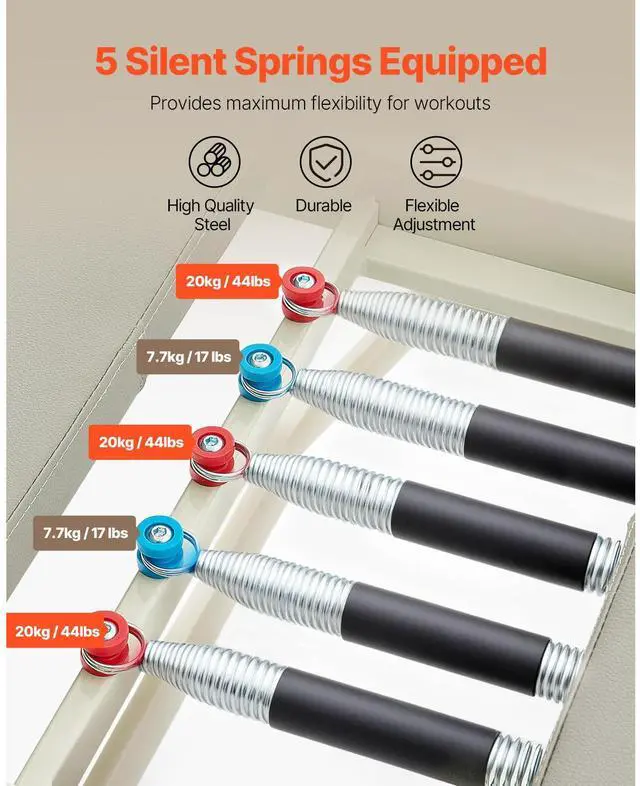 5 Silent Springs Equipped

Provides maximum flexibility for workouts

High Quality Steel

Durable

Flexible Adjustment

20kg / 44lbs

7.7kg / 17 lbs

20kg / 44lbs

7.7kg / 17 lbs

20kg / 44lbs