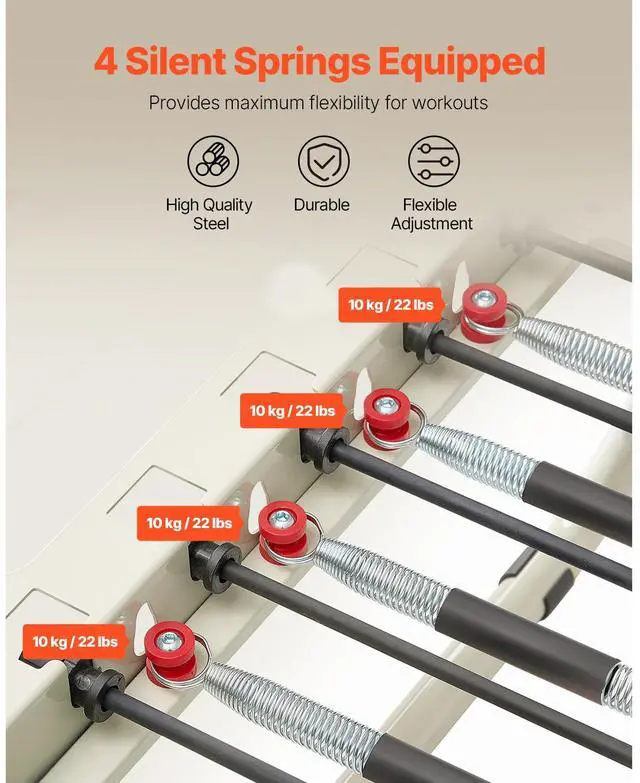 4 Silent Springs Equipped

Provides maximum flexibility for workouts

High Quality Steel

Durable

Flexible Adjustment

10 kg / 22 lbs

10 kg / 22 lbs

10 kg / 22 lbs

10 kg / 22 lbs