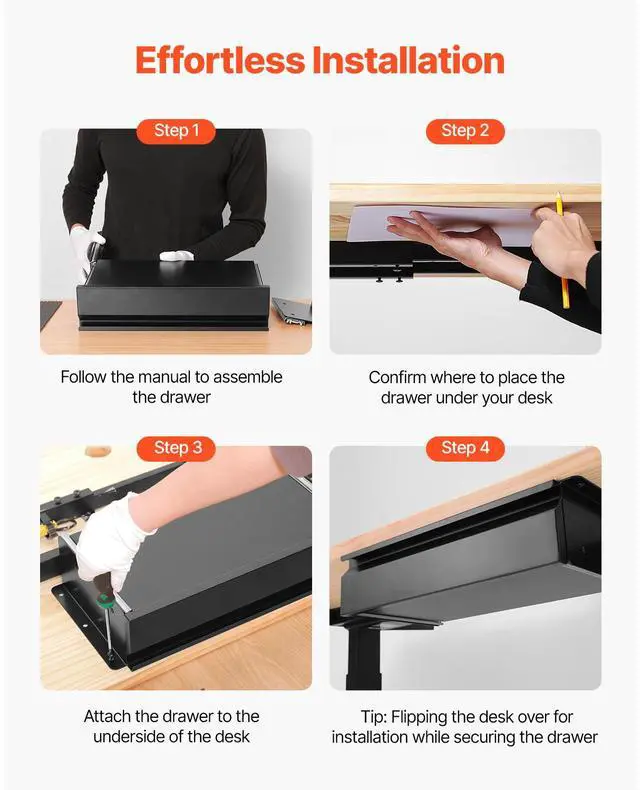 Effortless Installation

Step 1

Follow the manual to assemble the drawer

Step 2

Confirm where to place the drawer under your desk

Step 3

Attach the drawer to the underside of the desk

Step 4

Tip: Flipping the desk over for installation while securing the drawer