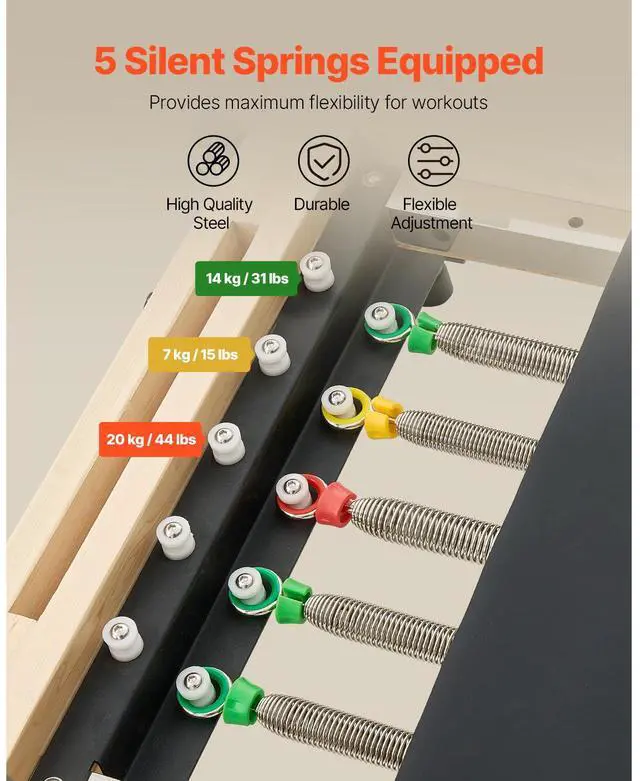 5 Silent Springs Equipped

Provides maximum flexibility for workouts

High Quality Steel

Durable

Flexible Adjustment

14 kg / 31 lbs

7 kg / 15 lbs

20 kg / 44 lbs