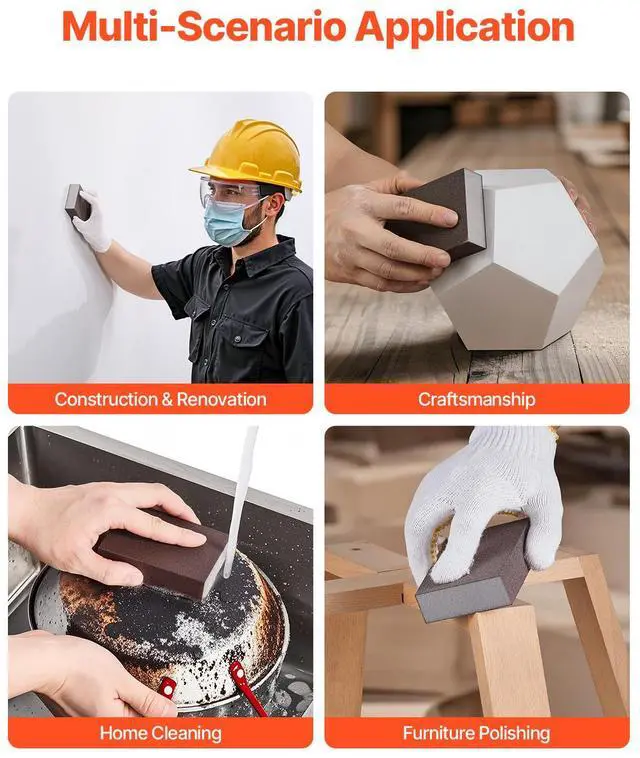 Multi-Scenario Application

Construction & Renovation

Craftsmanship

Home Cleaning

Furniture Polishing