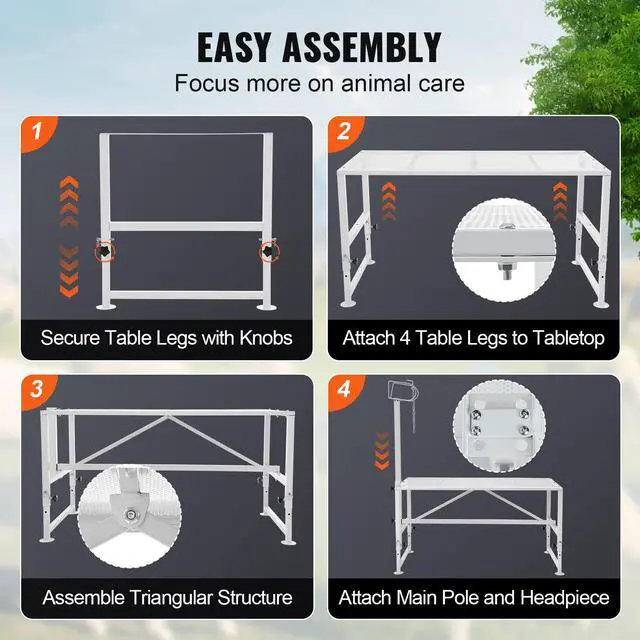 EASY ASSEMBLY
Focus more on animal care

1
Secure Table Legs with Knobs

2
Attach 4 Table Legs to Tabletop

3
Assemble Triangular Structure

4
Attach Main Pole and Headpiece