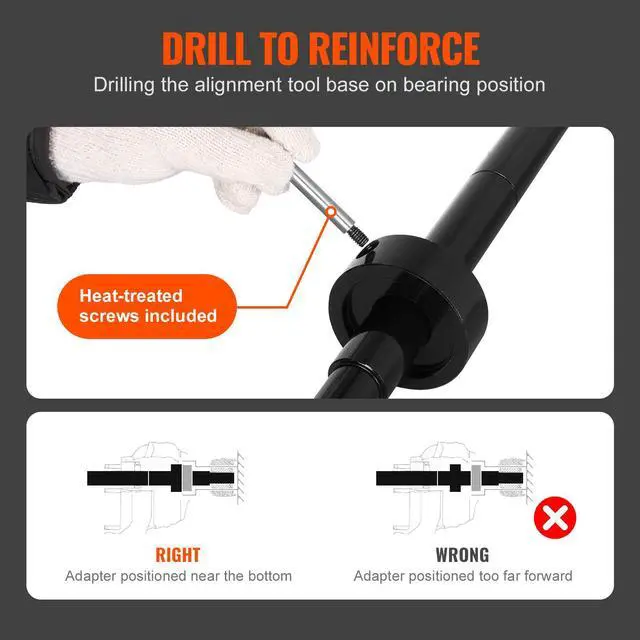 DRILL TO REINFORCE
Drilling the alignment tool base on bearing position

Heat-treated screws included

RIGHT
Adapter positioned near the bottom

WRONG
Adapter positioned too far forward