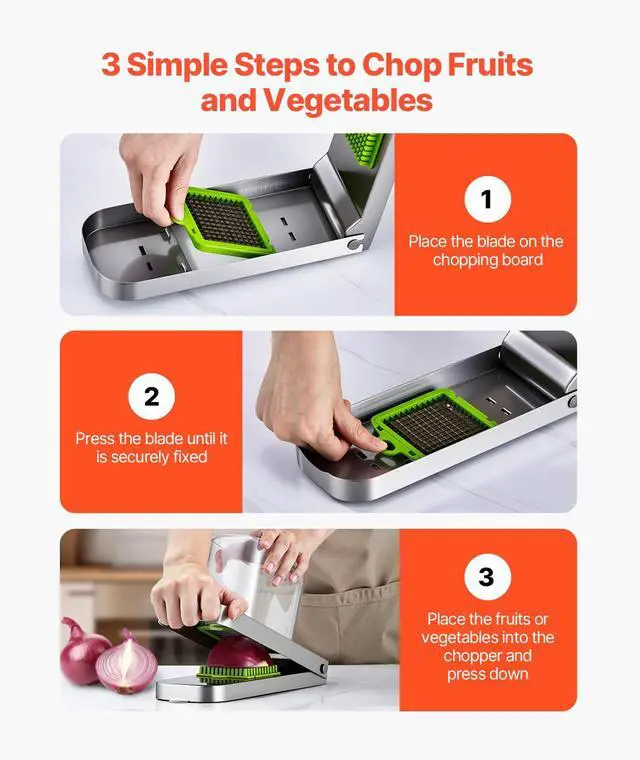 3 Simple Steps to Chop Fruits and Vegetables

1

Place the blade on the chopping board

2

Press the blade until it is securely fixed

3

Place the fruits or vegetables into the chopper and press down