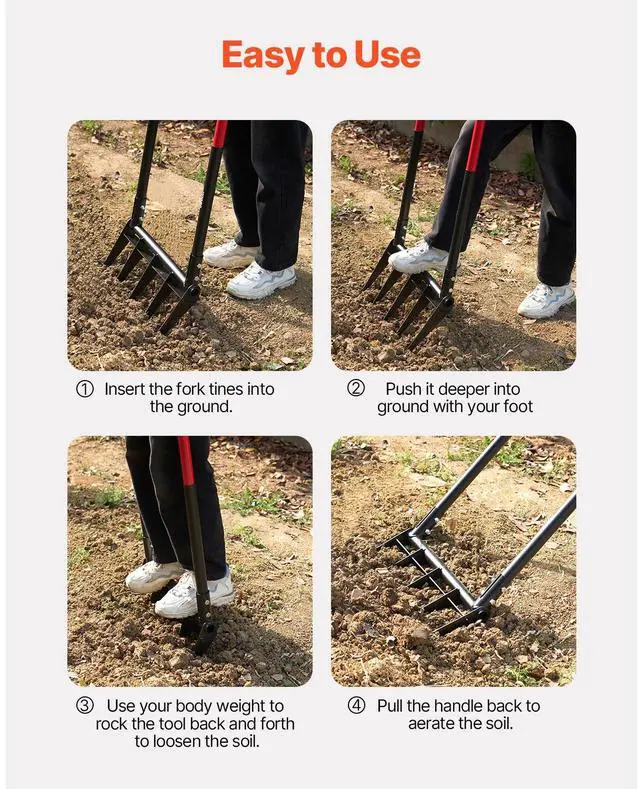 Easy to Use

① Insert the fork tines into the ground.

② Push it deeper into ground with your foot

③ Use your body weight to rock the tool back and forth to loosen the soil.

④ Pull the handle back to aerate the soil.