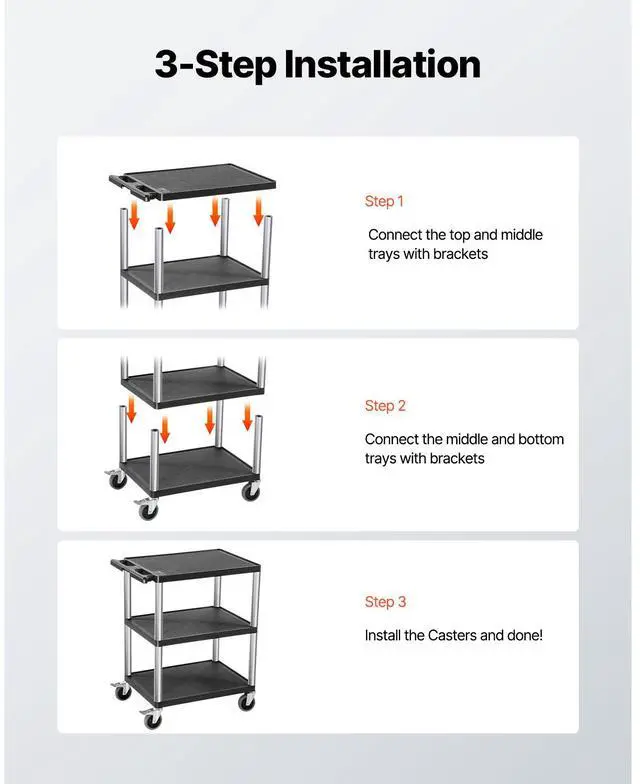 3-Step Installation

Step 1

Connect the top and middle trays with brackets

Step 2

Connect the middle and bottom trays with brackets

Step 3

Install the Casters and done!