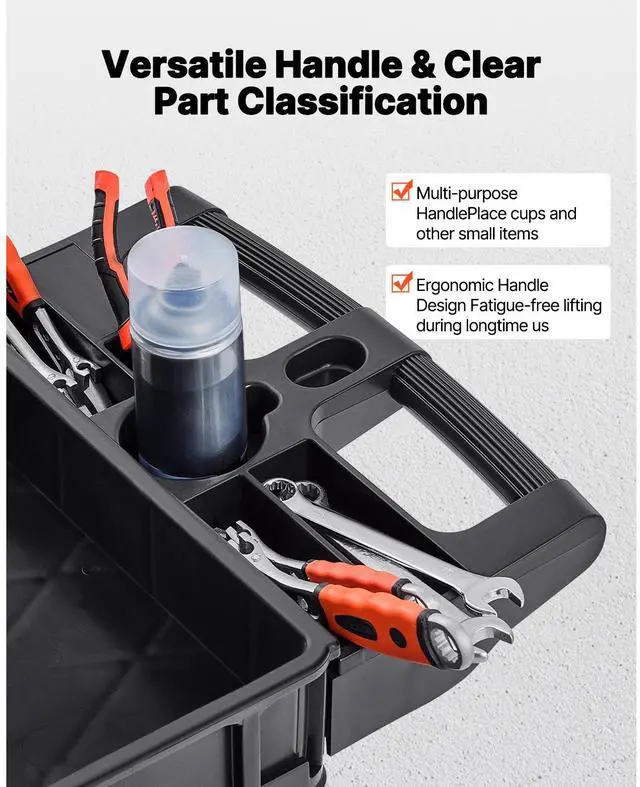 Versatile Handle & Clear Part Classification

Multi-purpose HandlePlace cups and other small items

Ergonomic Handle Design Fatigue-free lifting during longtime us