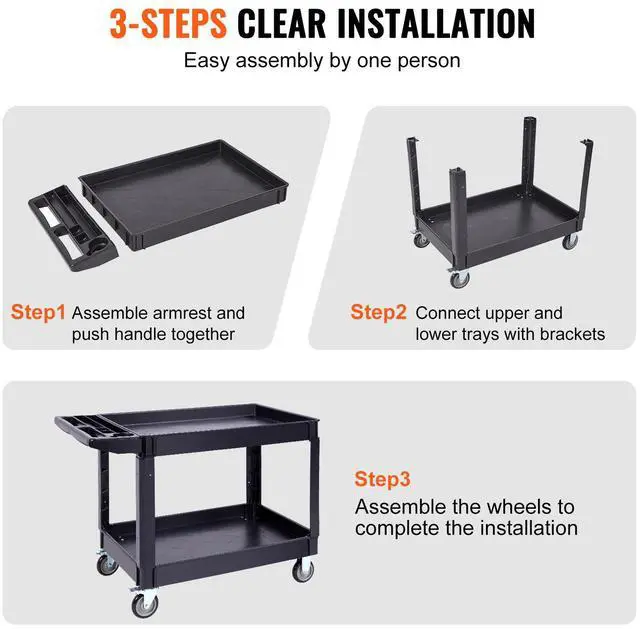 3-STEPS CLEAR INSTALLATION

Easy assembly by one person

Step1 Assemble armrest and push handle together

Step2 Connect upper and lower trays with brackets

Step3

Assemble the wheels to complete the installation