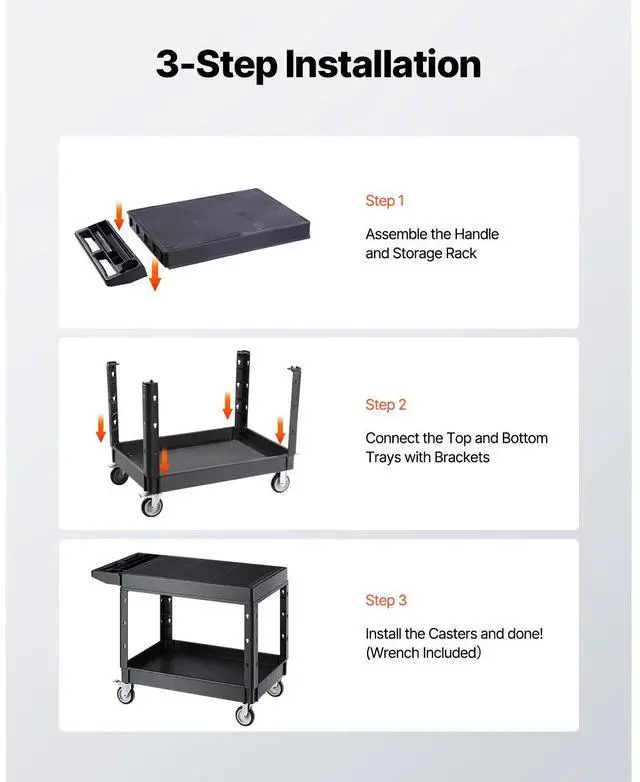 3-Step Installation

Step 1

Assemble the Handle and Storage Rack

Step 2

Connect the Top and Bottom Trays with Brackets

Step 3

Install the Casters and done! (Wrench Included)