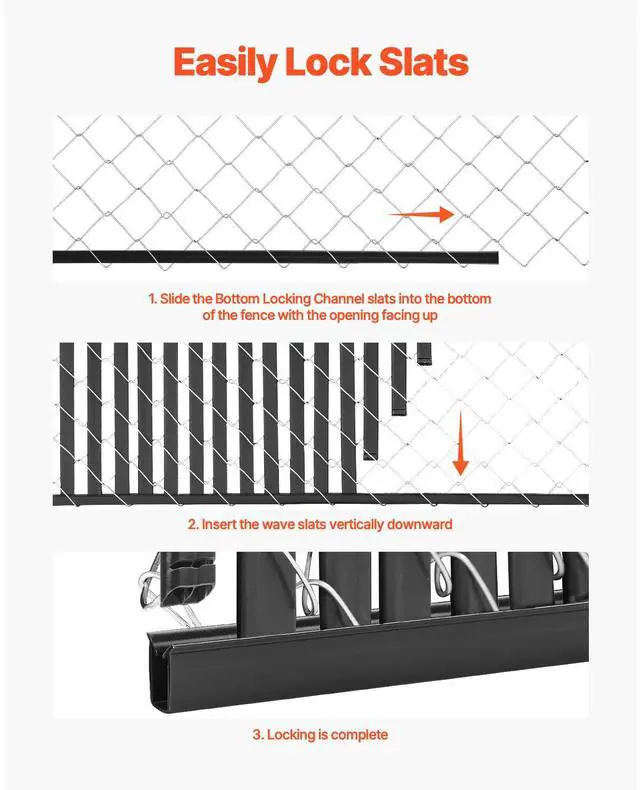 Easily Lock Slats

1. Slide the Bottom Locking Channel slats into the bottom of the fence with the opening facing up

2. Insert the wave slats vertically downward

3. Locking is complete