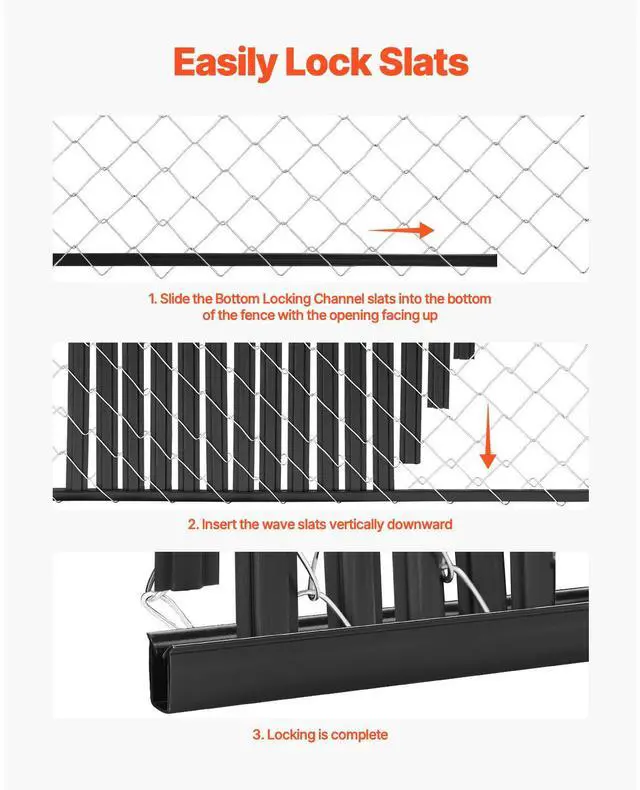 Easily Lock Slats

1. Slide the Bottom Locking Channel slats into the bottom of the fence with the opening facing up

2. Insert the wave slats vertically downward

3. Locking is complete