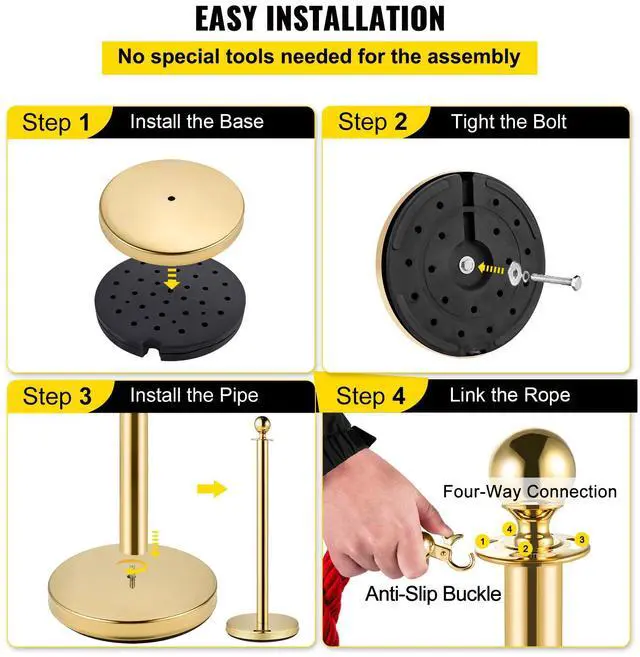 EASY INSTALLATION

No special tools needed for the assembly

Step 1 Install the Base

Step 2 Tight the Bolt

Step 3 Install the Pipe

Step 4 Link the Rope

Four-Way Connection

1 4 2 3

Anti-Slip Buckle