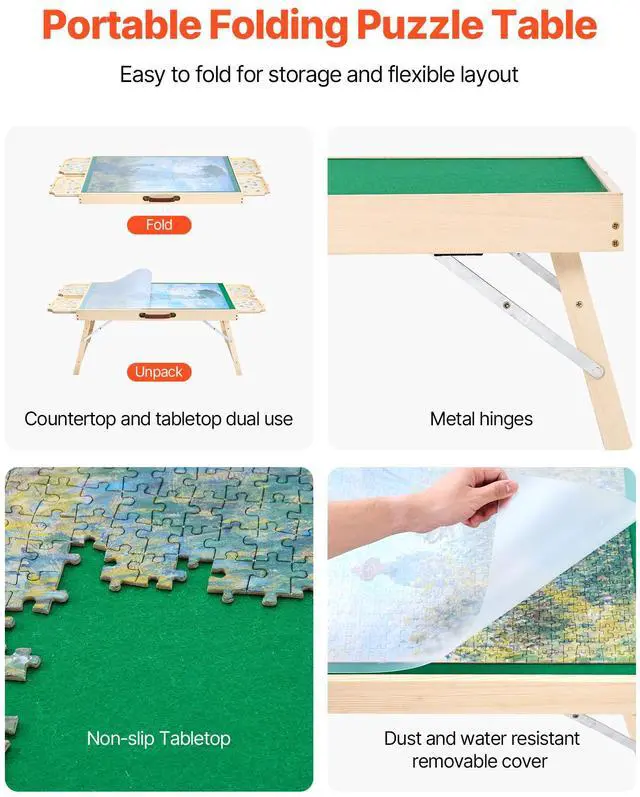 Portable Folding Puzzle Table

Easy to fold for storage and flexible layout

Fold

Unpack

Countertop and tabletop dual use

Metal hinges

Non-slip Tabletop

Dust and water resistant removable cover