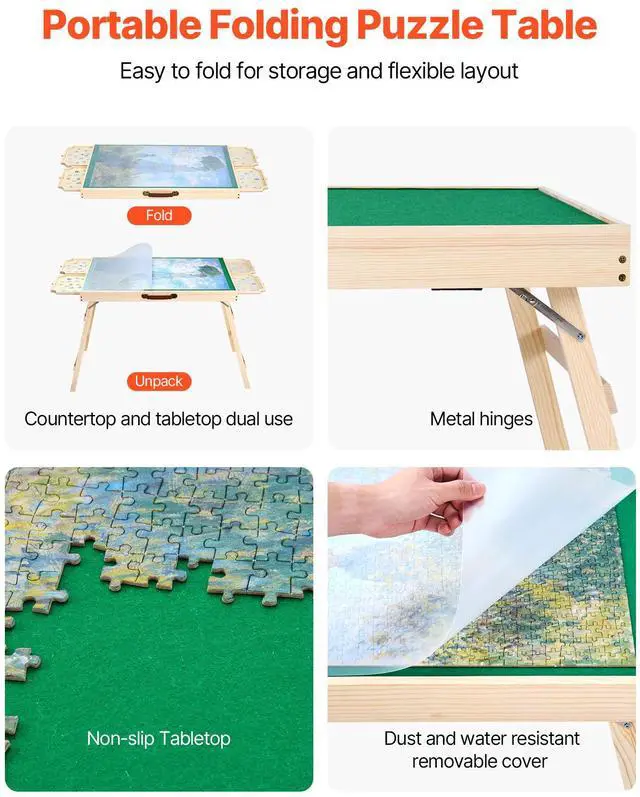 Portable Folding Puzzle Table

Easy to fold for storage and flexible layout

Fold

Unpack

Countertop and tabletop dual use

Metal hinges

Non-slip Tabletop

Dust and water resistant removable cover