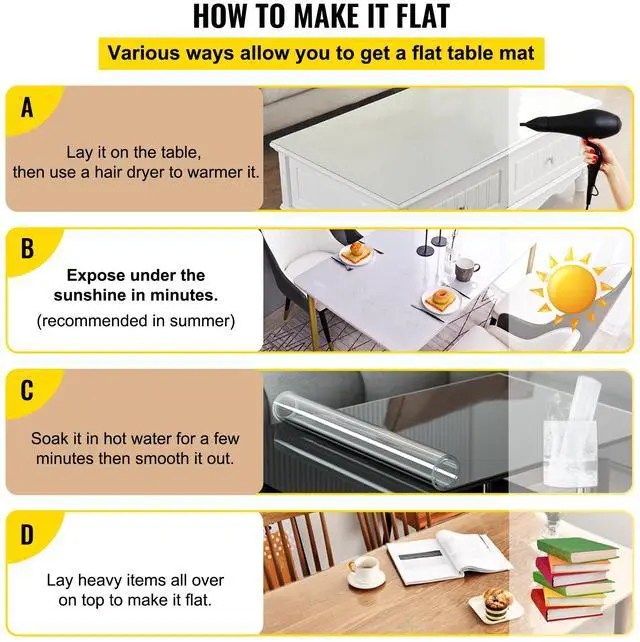 HOW TO MAKE IT FLAT

Various ways allow you to get a flat table mat

A

Lay it on the table, then use a hair dryer to warmer it.

B

Expose under the sunshine in minutes.
(recommended in summer)

C

Soak it in hot water for a few minutes then smooth it out.

D

Lay heavy items all over on top to make it flat.