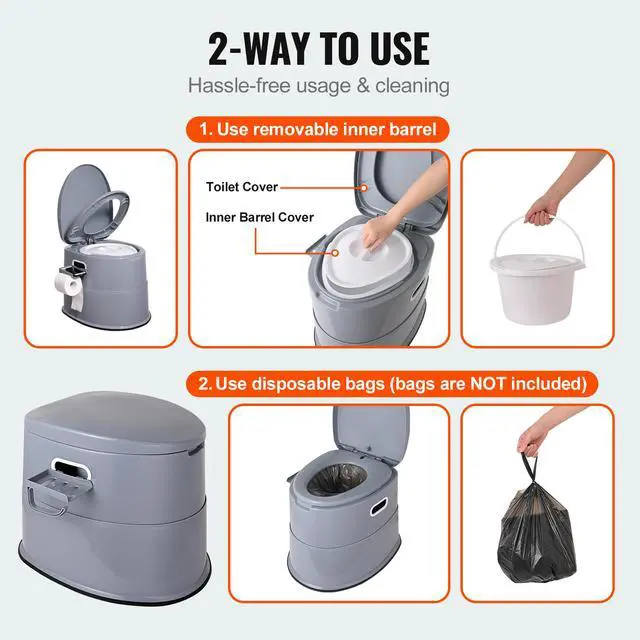 2-WAY TO USE

Hassle-free usage & cleaning

1. Use removable inner barrel

Toilet Cover

Inner Barrel Cover

2. Use disposable bags (bags are NOT included)