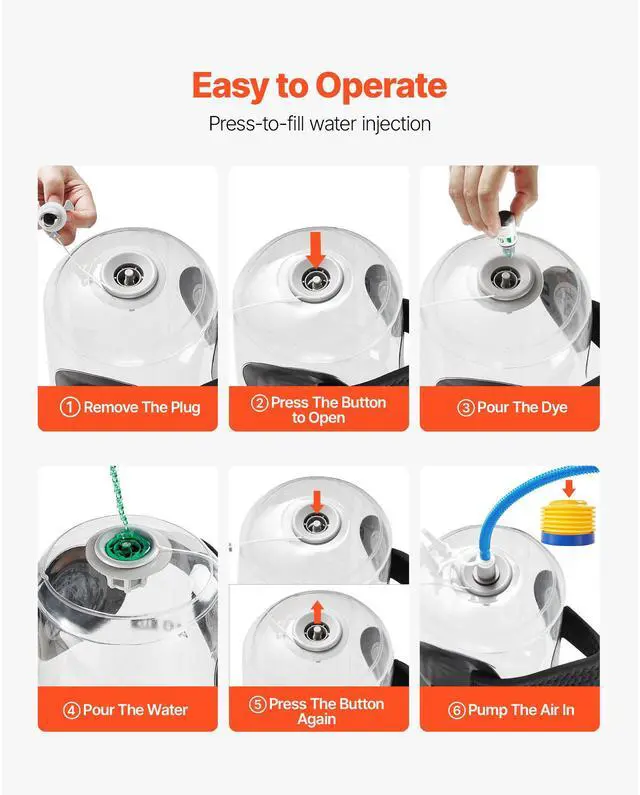 Easy to Operate

Press-to-fill water injection

① Remove The Plug

② Press The Button to Open

③ Pour The Dye

④ Pour The Water

⑤ Press The Button Again

⑥ Pump The Air In