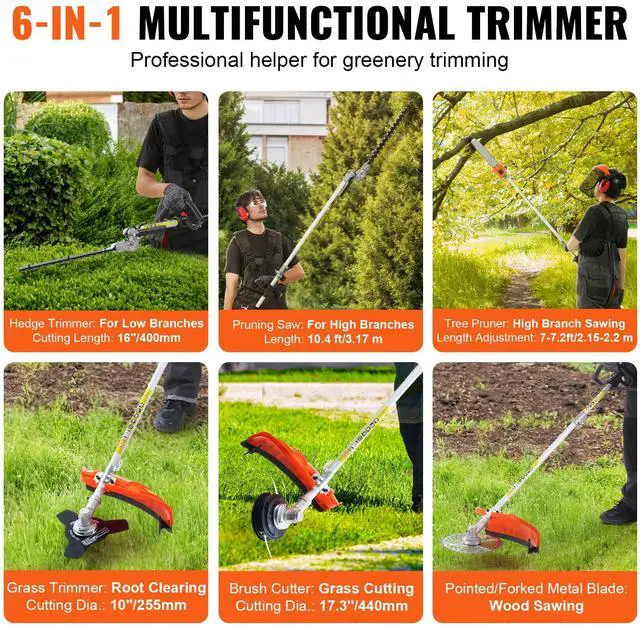 6-IN-1 MULTIFUNCTIONAL TRIMMER

Professional helper for greenery trimming

Hedge Trimmer: For Low Branches
Cutting Length: 16"/400mm

Pruning Saw: For High Branches
Length: 10.4 ft/3.17 m

Tree Pruner: High Branch Sawing
Length Adjustment: 7-7.2ft/2.15-2.2 m

Grass Trimmer: Root Clearing
Cutting Dia.: 10"/255mm

Brush Cutter: Grass Cutting
Cutting Dia.: 17.3"/440mm

Pointed/Forked Metal Blade:
Wood Sawing