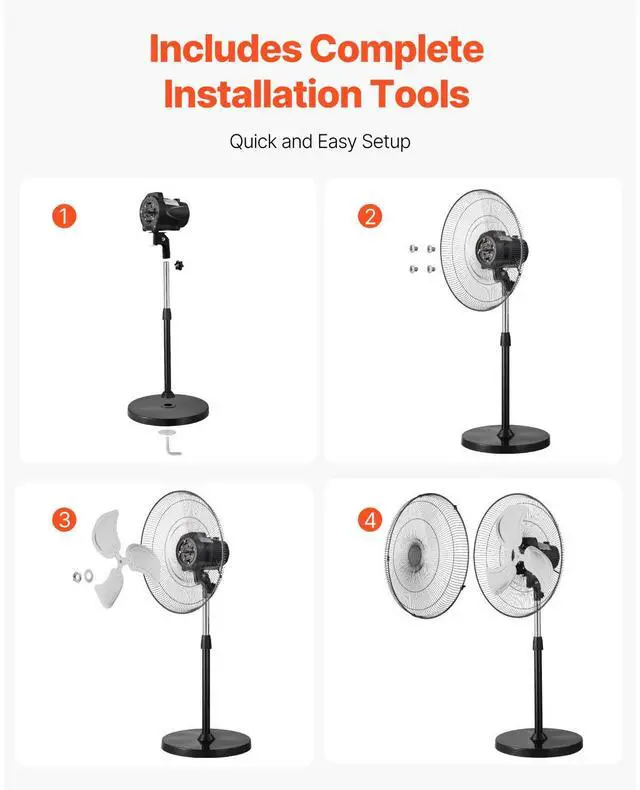 Includes Complete Installation Tools

Quick and Easy Setup

1

2

3

4