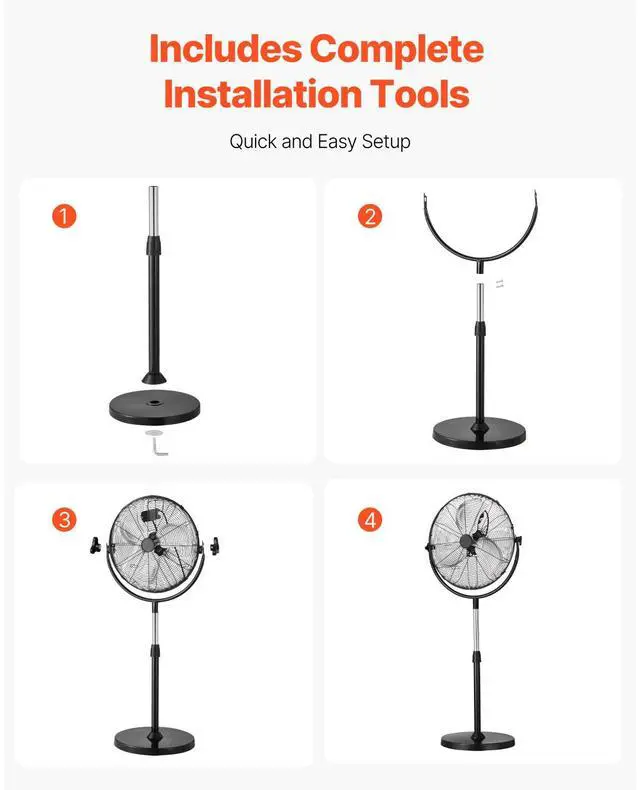 Includes Complete Installation Tools

Quick and Easy Setup

1

2

3

4