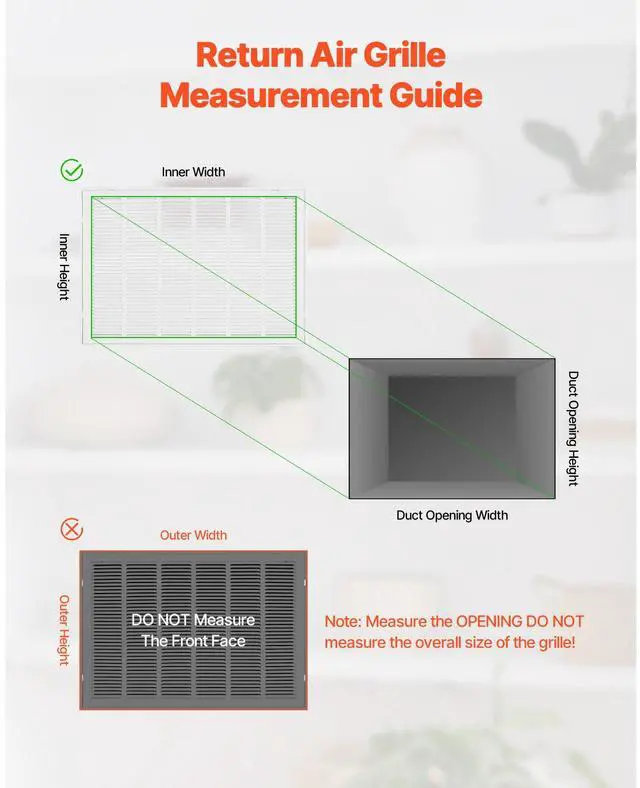 Return Air Grille
Measurement Guide

Inner Width

Inner Height

Duct Opening Height

Duct Opening Width

Outer Width

Outer Height

DO NOT Measure
The Front Face

Note: Measure the OPENING DO NOT measure the overall size of the grille!