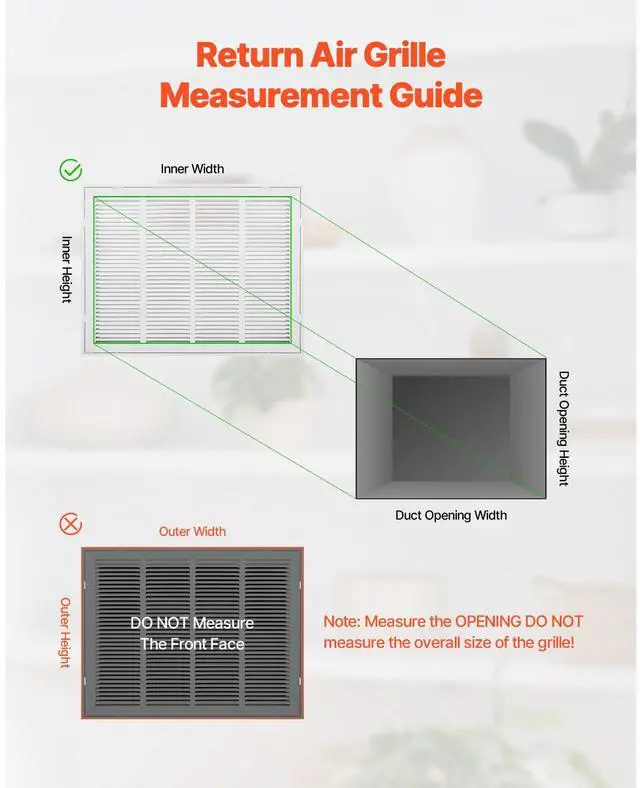 Return Air Grille Measurement Guide

Inner Width

Inner Height

Duct Opening Height

Duct Opening Width

Outer Width

Outer Height

DO NOT Measure The Front Face

Note: Measure the OPENING DO NOT measure the overall size of the grille!