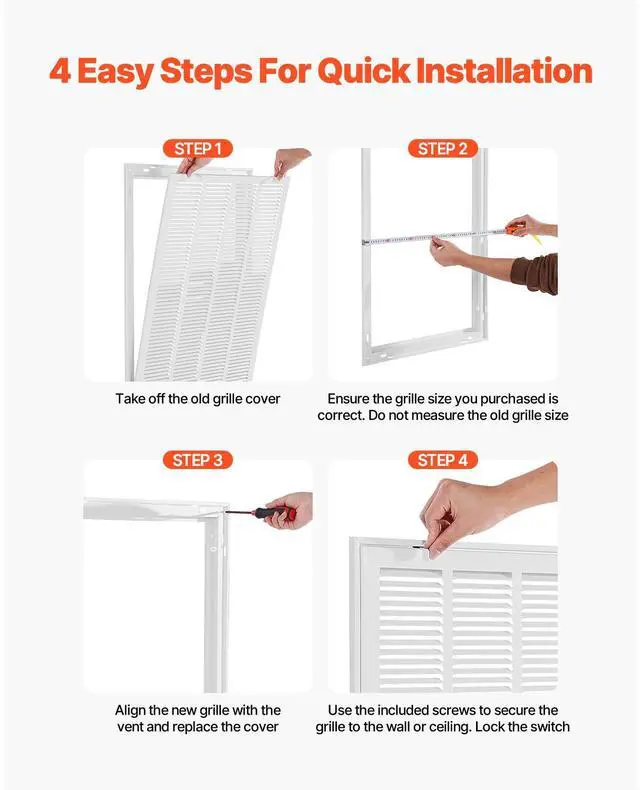 4 Easy Steps For Quick Installation

STEP 1

Take off the old grille cover

STEP 2

Ensure the grille size you purchased is correct. Do not measure the old grille size

STEP 3

Align the new grille with the vent and replace the cover

STEP 4

Use the included screws to secure the grille to the wall or ceiling. Lock the switch