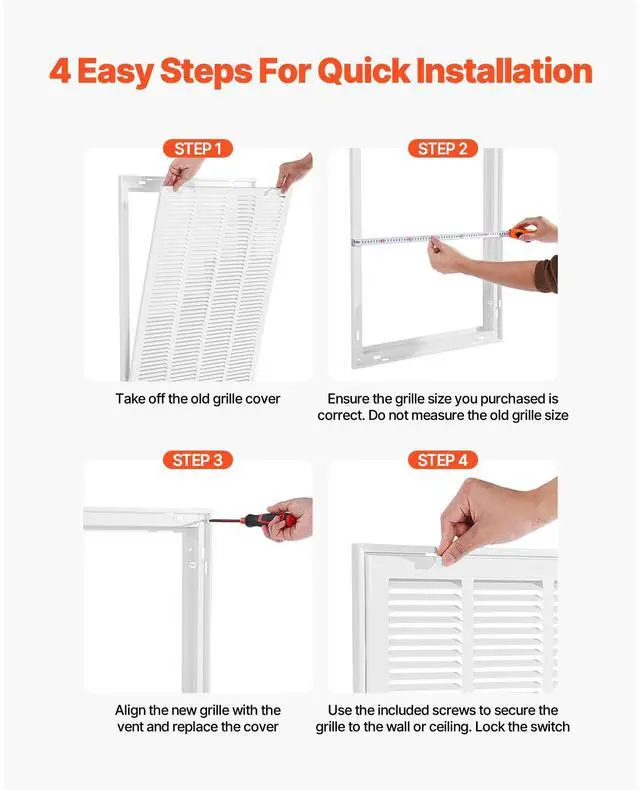 4 Easy Steps For Quick Installation

STEP 1

Take off the old grille cover

STEP 2

Ensure the grille size you purchased is correct. Do not measure the old grille size

STEP 3

Align the new grille with the vent and replace the cover

STEP 4

Use the included screws to secure the grille to the wall or ceiling. Lock the switch