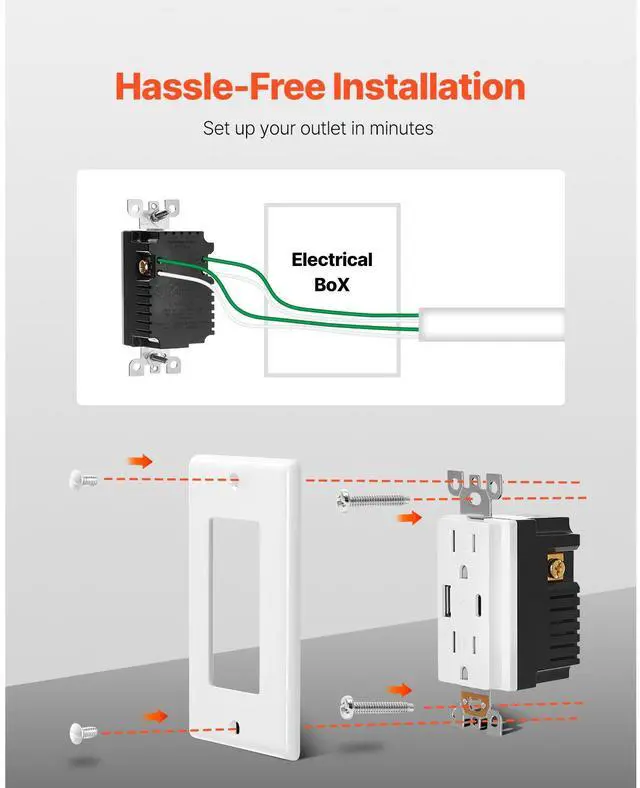 Hassle-Free Installation

Set up your outlet in minutes

Electrical BoX